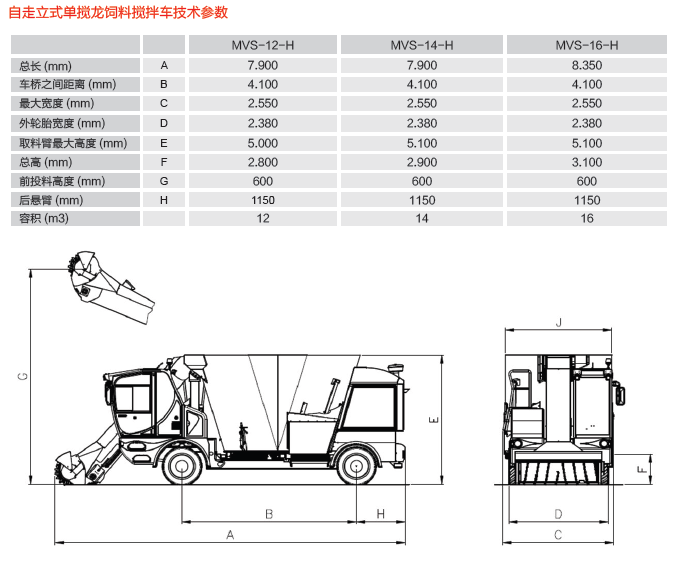 自走立式单搅龙饲料搅拌车技术参数

| | | MVS-12-H | MVS-14-H | MVS-16-H |
|---|---|---|---|---|
| 总长 (mm) | A | 7.900 | 7.900 | 8.350 |
| 车桥之间距离 (mm) | B | 4.100 | 4.100 | 4.100 |
| 最大宽度 (mm) | C | 2.550 | 2.550 | 2.550 |
| 外轮胎宽度 (mm) | D | 2.380 | 2.380 | 2.380 |
| 取料臂最大高度 (mm) | E | 5.000 | 5.100 | 5.100 |
| 总高 (mm) | F | 2.800 | 2.900 | 3.100 |
| 前投料高度 (mm) | G | 600 | 600 | 600 |
| 后悬臂 (mm) | H | 1150 | 1150 | 1150 |
| 容积 (m3) | | 12 | 14 | 16 |

G
E
B
H
A
J
F
D
C